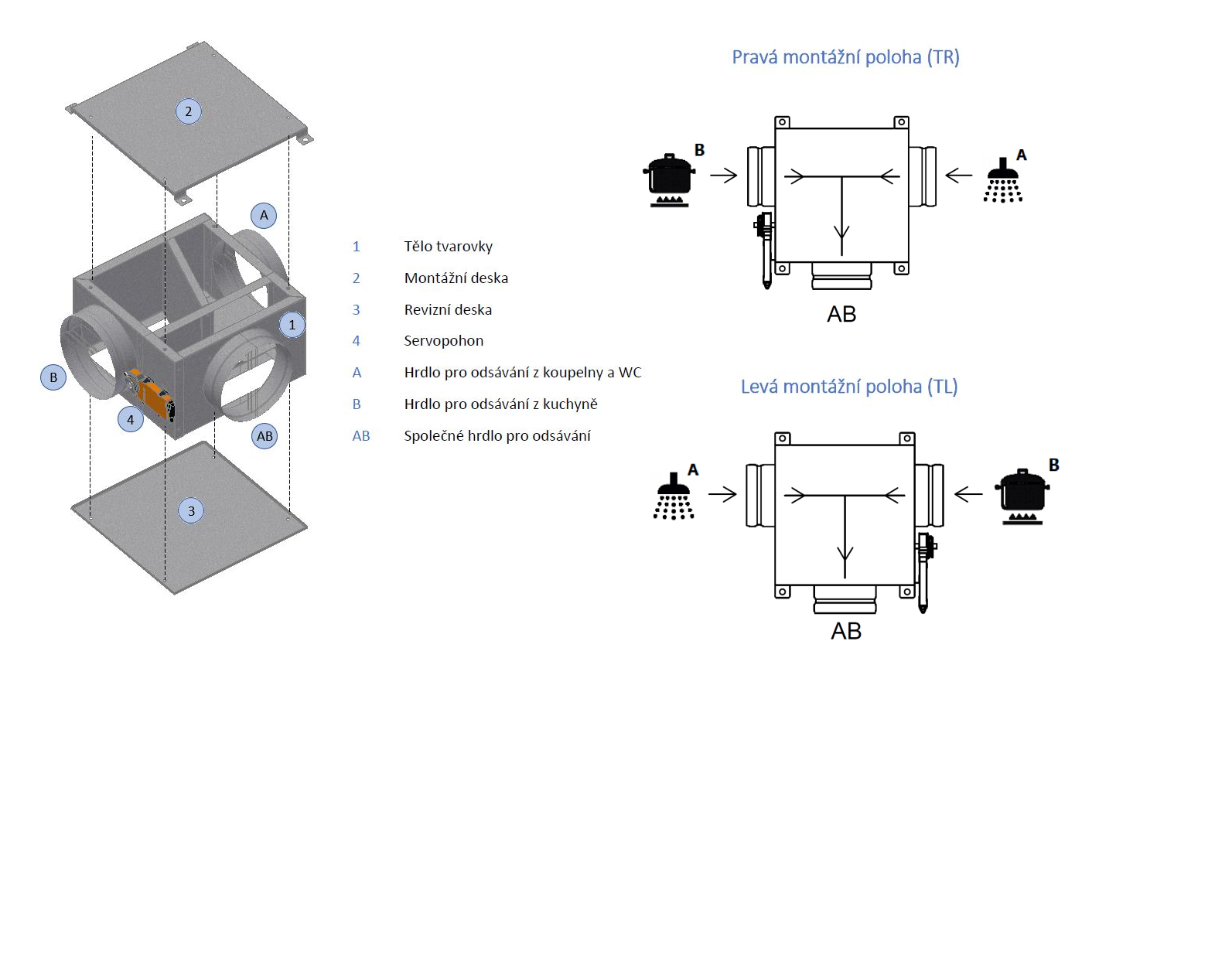 2

A

1

B

4

AB

3

1 Tělo tvarovky
2 Montážní deska
3 Revizní deska
4 Servopohon
A Hrdlo pro odsávání z koupelny a WC
B Hrdlo pro odsávání z kuchyně
AB Společné hrdlo pro odsávání

Pravá montážní poloha (TR)

B

A

AB

Levá montážní poloha (TL)

A

B

AB